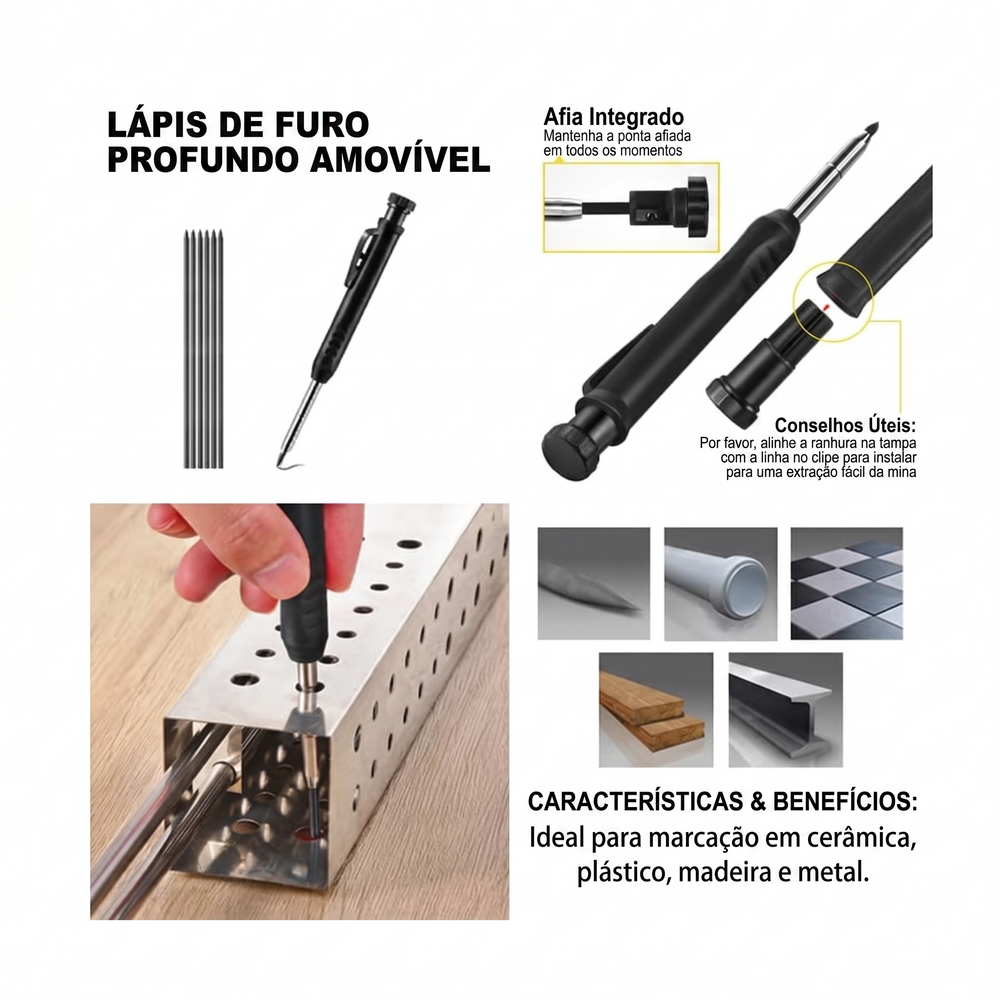 LÁPIS DE FURO PROFUNDO AMOVÍVEL

Afia Integrado
Mantenha a ponta afiada em todos os momentos

Conselhos Úteis:
Por favor, alinhe a ranhura na tampa com a linha no clipe para instalar para uma extração fácil da mina

CARACTERÍSTICAS & BENEFÍCIOS:
Ideal para marcação em cerâmica, plástico, madeira e metal.